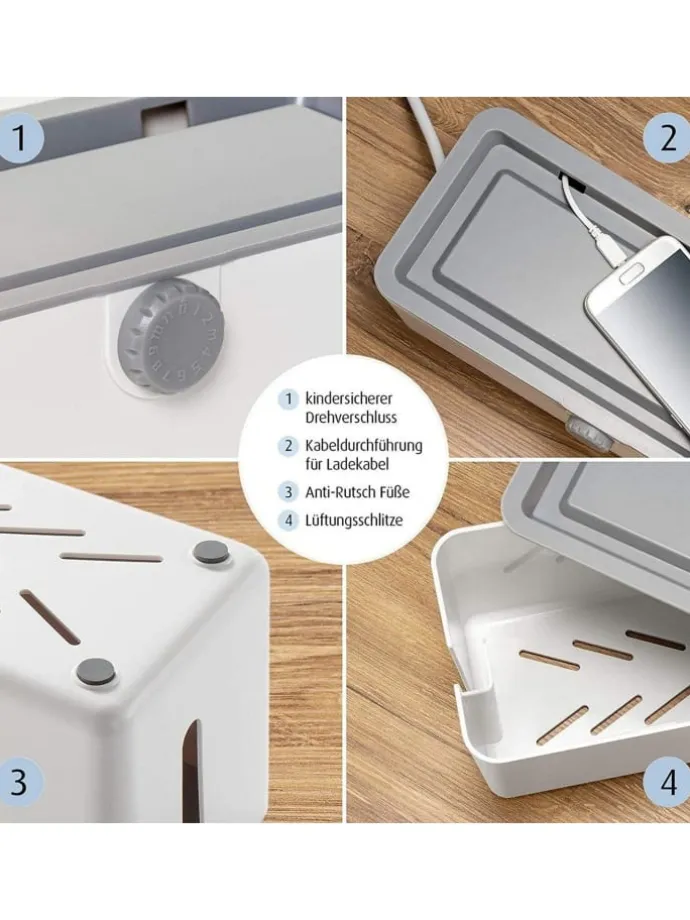 1

2

1 kindersicherer Drehverschluss

2 Kabeldurchführung für Ladekabel

3 Anti-Rutsch Füße

4 Lüftungsschlitze

3

4